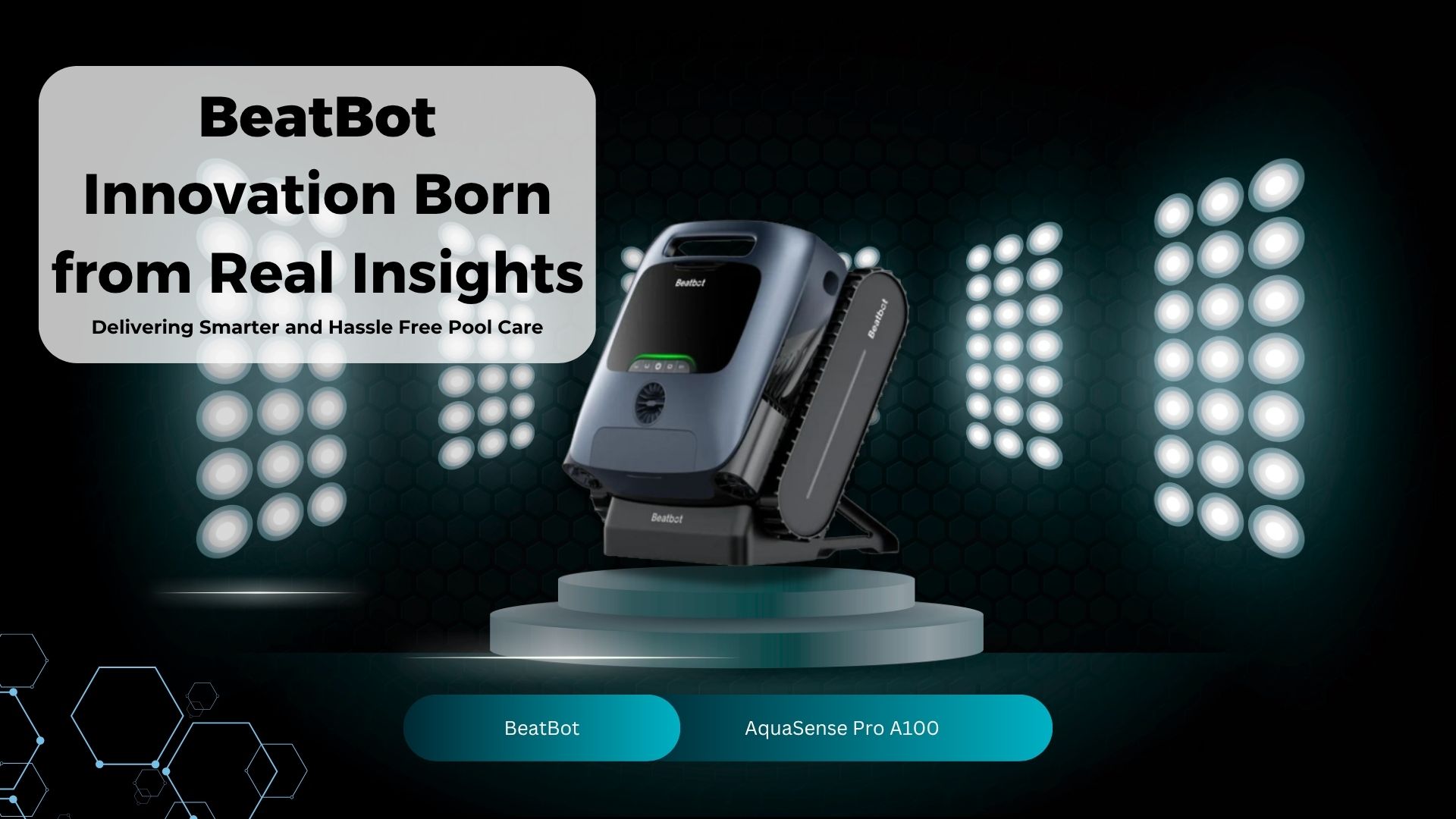 BeatBot
Innovation Born from Real Insights
Delivering Smarter and Hassle Free Pool Care

Beatbot
Beatbot
Beatbot

BeatBot
AquaSense Pro A100