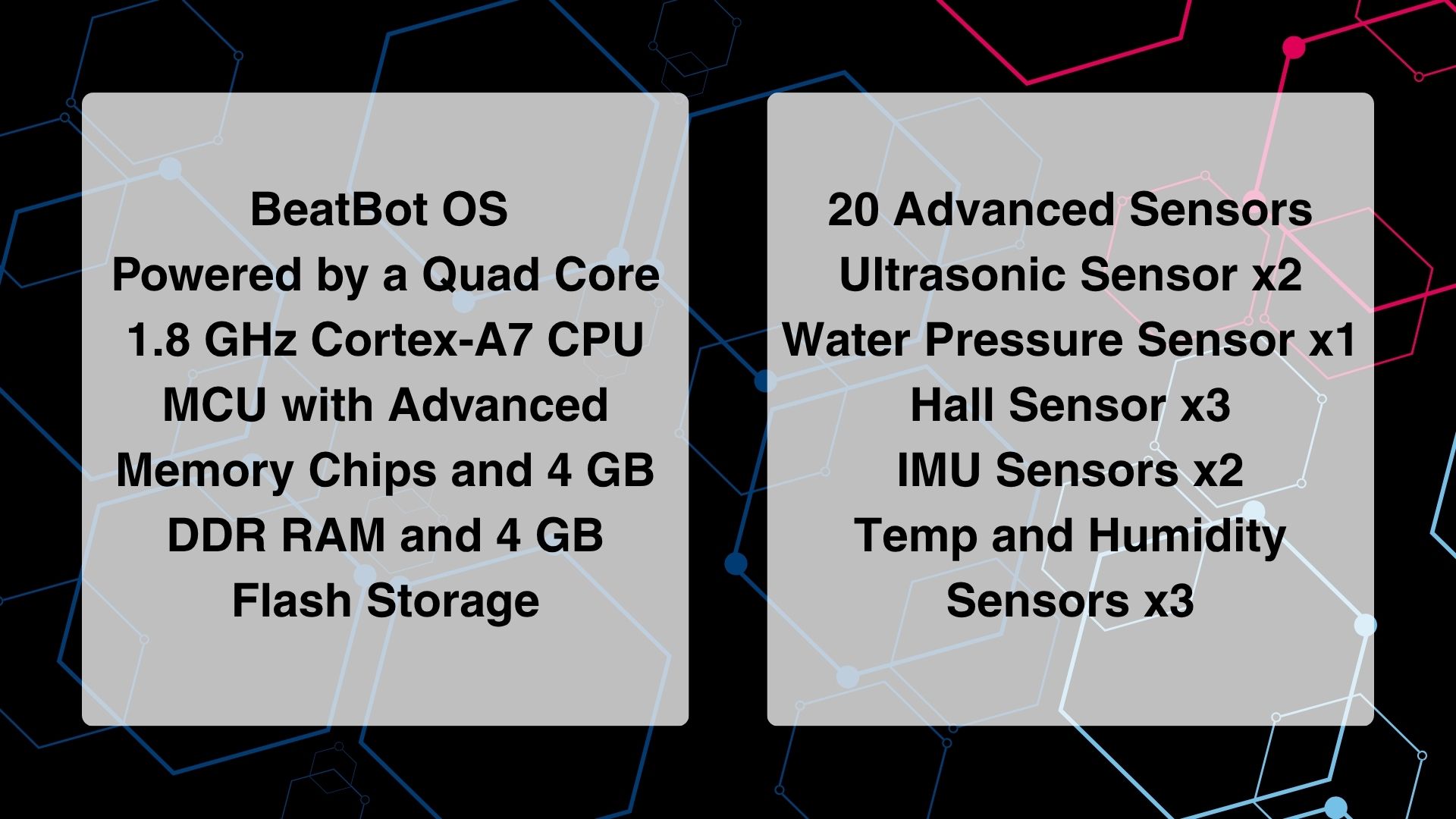 BeatBot OS
Powered by a Quad Core 1.8 GHz Cortex-A7 CPU MCU with Advanced Memory Chips and 4 GB DDR RAM and 4 GB Flash Storage

20 Advanced Sensors
Ultrasonic Sensor x2
Water Pressure Sensor x1
Hall Sensor x3
IMU Sensors x2
Temp and Humidity Sensors x3